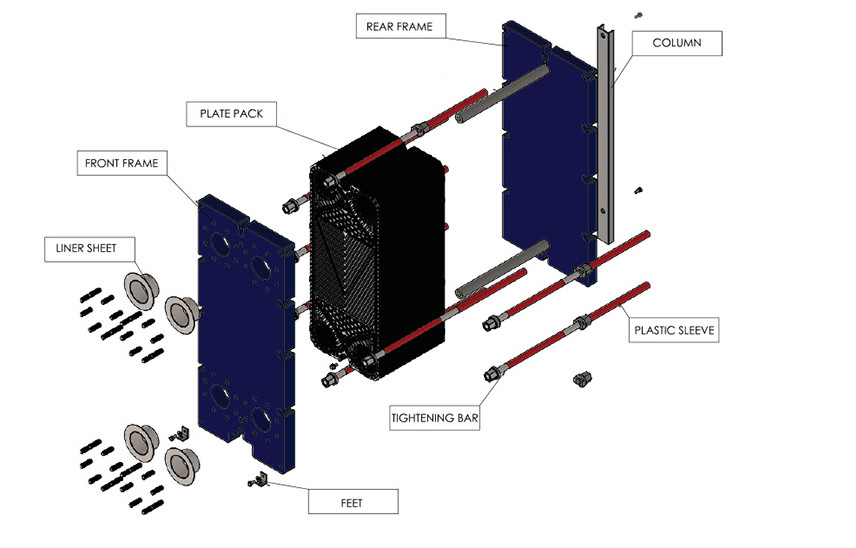 REAR FRAME

COLUMN

PLATE PACK

FRONT FRAME

LINER SHEET

PLASTIC SLEEVE

TIGHTENING BAR

FEET